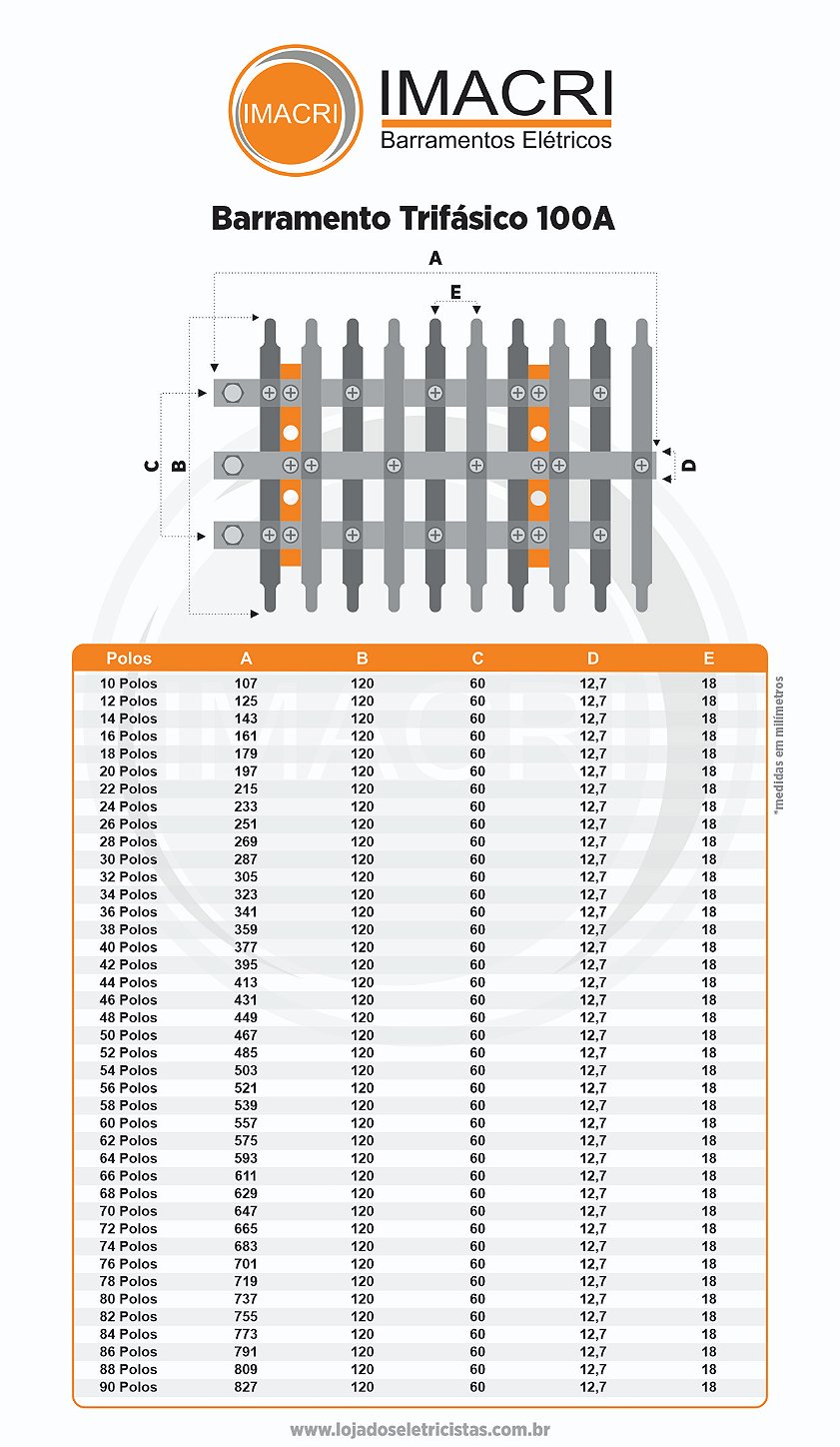 IMACRI

IMACRI
Barramentos Elétricos

Barramento Trifásico 100A

A
E
C
B
D

| Polos | A | B | C | D | E |
|---|---|---|---|---|---|
| 10 Polos | 107 | 120 | 60 | 12,7 | 18 |
| 12 Polos | 125 | 120 | 60 | 12,7 | 18 |
| 14 Polos | 143 | 120 | 60 | 12,7 | 18 |
| 16 Polos | 161 | 120 | 60 | 12,7 | 18 |
| 18 Polos | 179 | 120 | 60 | 12,7 | 18 |
| 20 Polos | 197 | 120 | 60 | 12,7 | 18 |
| 22 Polos | 215 | 120 | 60 | 12,7 | 18 |
| 24 Polos | 233 | 120 | 60 | 12,7 | 18 |
| 26 Polos | 251 | 120 | 60 | 12,7 | 18 |
| 28 Polos | 269 | 120 | 60 | 12,7 | 18 |
| 30 Polos | 287 | 120 | 60 | 12,7 | 18 |
| 32 Polos | 305 | 120 | 60 | 12,7 | 18 |
| 34 Polos | 323 | 120 | 60 | 12,7 | 18 |
| 36 Polos | 341 | 120 | 60 | 12,7 | 18 |
| 38 Polos | 359 | 120 | 60 | 12,7 | 18 |
| 40 Polos | 377 | 120 | 60 | 12,7 | 18 |
| 42 Polos | 395 | 120 | 60 | 12,7 | 18 |
| 44 Polos | 413 | 120 | 60 | 12,7 | 18 |
| 46 Polos | 431 | 120 | 60 | 12,7 | 18 |
| 48 Polos | 449 | 120 | 60 | 12,7 | 18 |
| 50 Polos | 467 | 120 | 60 | 12,7 | 18 |
| 52 Polos | 485 | 120 | 60 | 12,7 | 18 |
| 54 Polos | 503 | 120 | 60 | 12,7 | 18 |
| 56 Polos | 521 | 120 | 60 | 12,7 | 18 |
| 58 Polos | 539 | 120 | 60 | 12,7 | 18 |
| 60 Polos | 557 | 120 | 60 | 12,7 | 18 |
| 62 Polos | 575 | 120 | 60 | 12,7 | 18 |
| 64 Polos | 593 | 120 | 60 | 12,7 | 18 |
| 66 Polos | 611 | 120 | 60 | 12,7 | 18 |
| 68 Polos | 629 | 120 | 60 | 12,7 | 18 |
| 70 Polos | 647 | 120 | 60 | 12,7 | 18 |
| 72 Polos | 665 | 120 | 60 | 12,7 | 18 |
| 74 Polos | 683 | 120 | 60 | 12,7 | 18 |
| 76 Polos | 701 | 120 | 60 | 12,7 | 18 |
| 78 Polos | 719 | 120 | 60 | 12,7 | 18 |
| 80 Polos | 737 | 120 | 60 | 12,7 | 18 |
| 82 Polos | 755 | 120 | 60 | 12,7 | 18 |
| 84 Polos | 773 | 120 | 60 | 12,7 | 18 |
| 86 Polos | 791 | 120 | 60 | 12,7 | 18 |
| 88 Polos | 809 | 120 | 60 | 12,7 | 18 |
| 90 Polos | 827 | 120 | 60 | 12,7 | 18 |

*medidas em milímetros

www.lojadoseletricistas.com.br